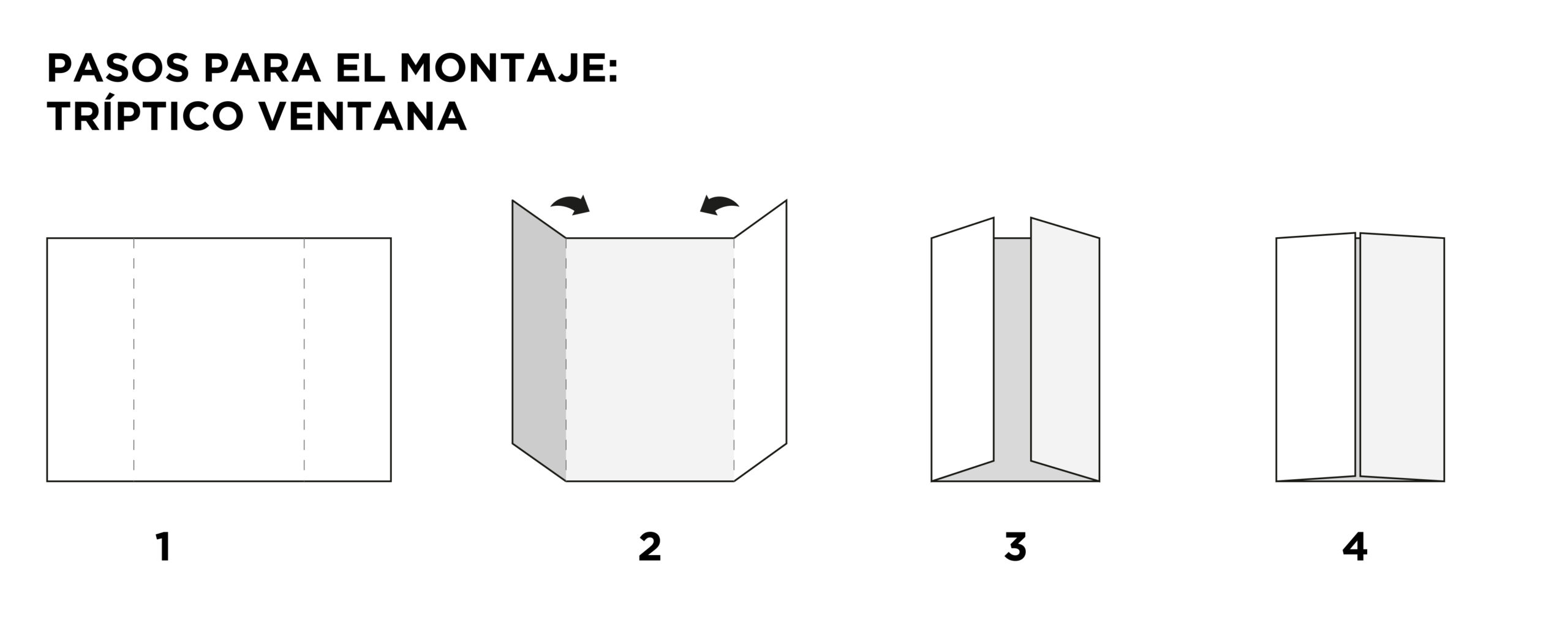 PASOS PARA EL MONTAJE:
TRÍPTICO VENTANA

1

2

3

4